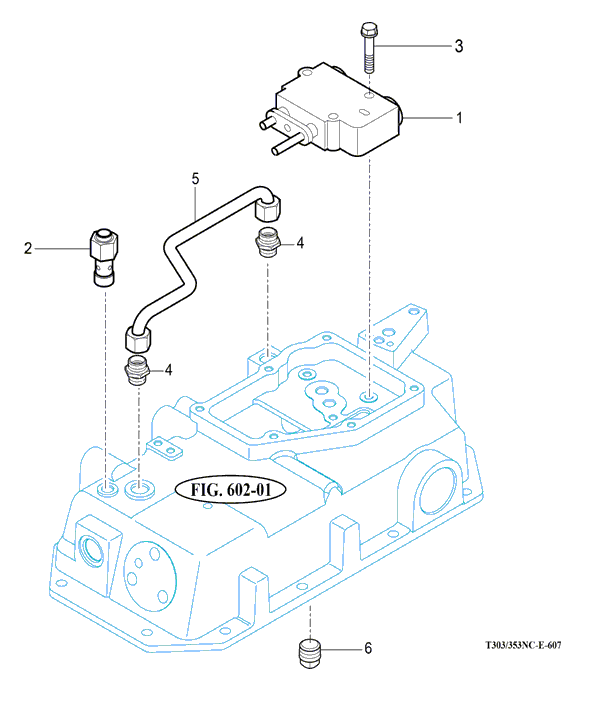 3
1
5
2
4
4
FIG. 602-01
6
T303/353NC-E-607